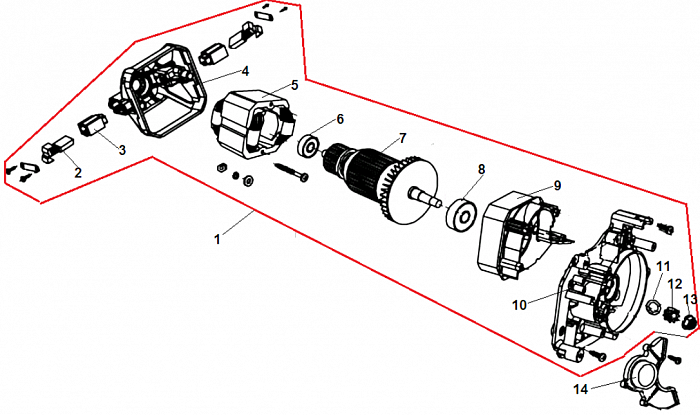 4
5
6
7
3
2
8
9
1
11
12
13
10
14