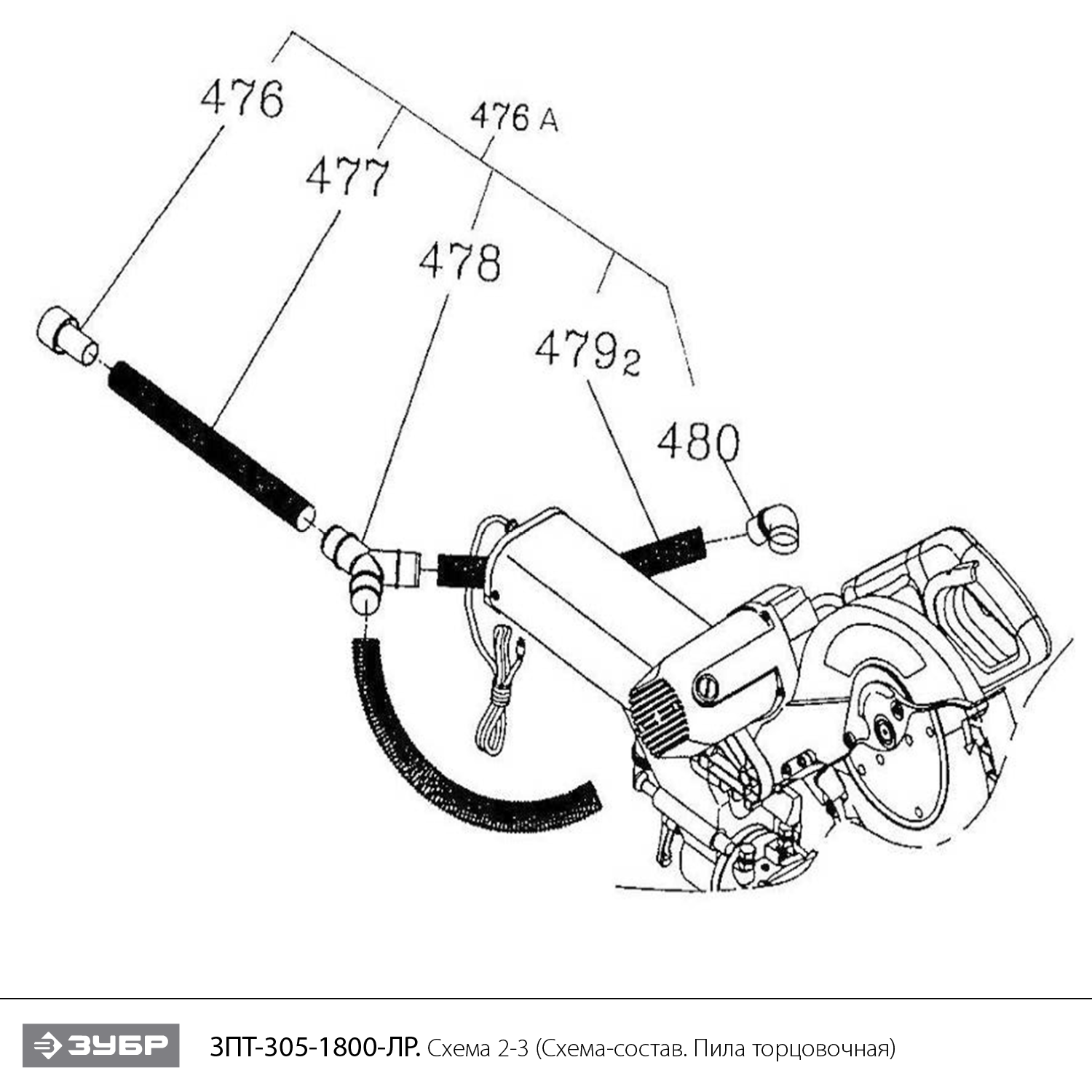 476

476 A

477

478

479 2

480

ЗУБР

ЗПТ-305-1800-ЛР. Схема 2-3 (Схема-состав. Пила торцовочная)